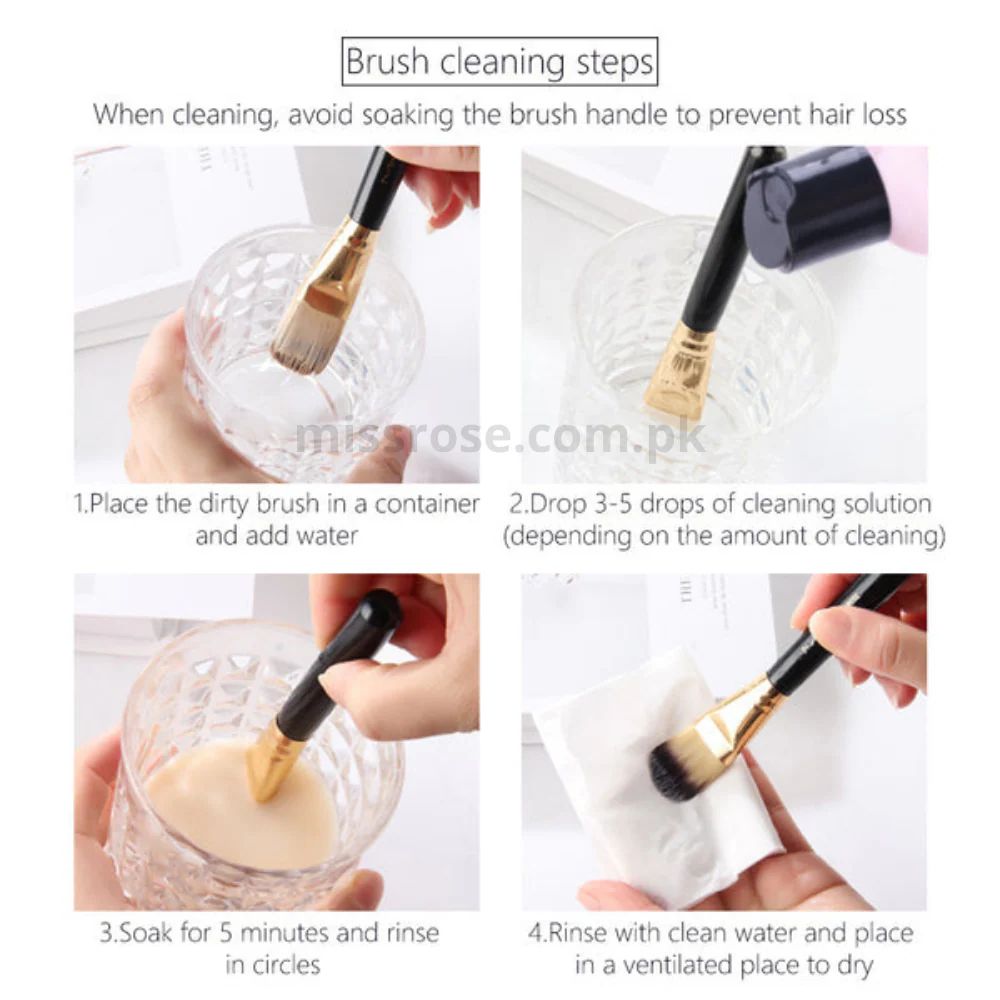 Brush cleaning steps

When cleaning, avoid soaking the brush handle to prevent hair loss

missrose.com.pk

1.Place the dirty brush in a container and add water

2.Drop 3-5 drops of cleaning solution (depending on the amount of cleaning)

3.Soak for 5 minutes and rinse in circles

4.Rinse with clean water and place in a ventilated place to dry